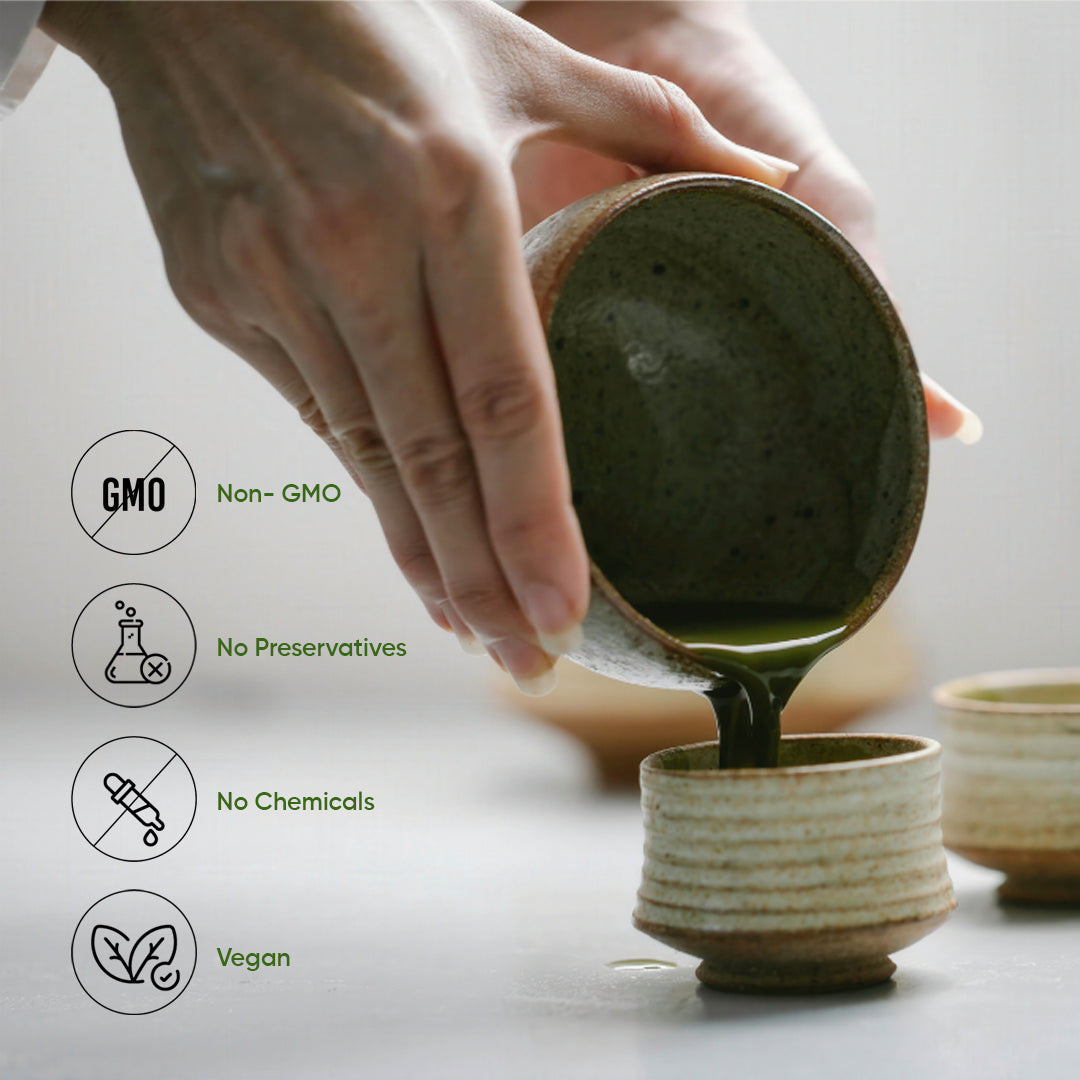 GMO
Non- GMO

No Preservatives

No Chemicals

Vegan